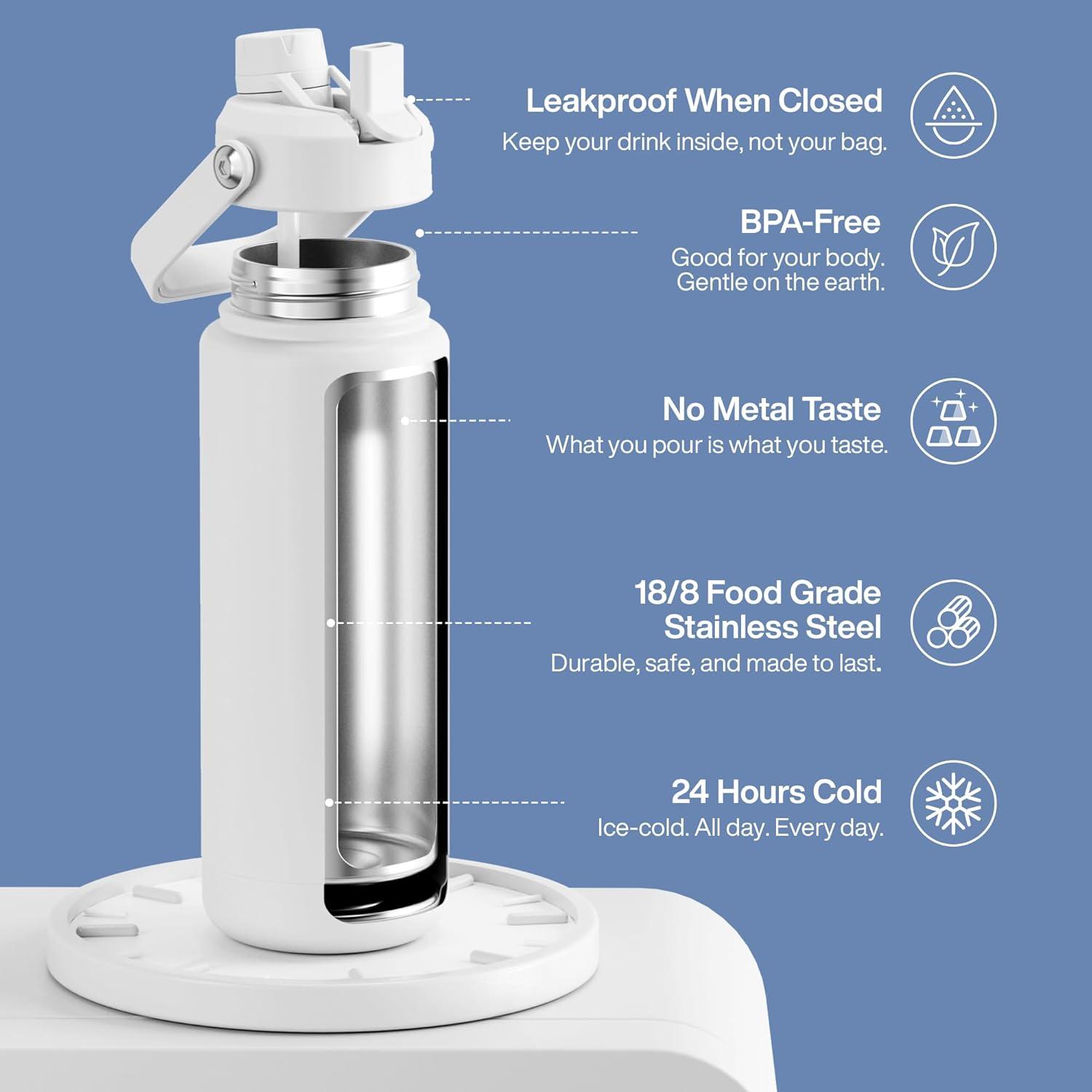 Leakproof When Closed
Keep your drink inside, not your bag.

BPA-Free
Good for your body. Gentle on the earth.

No Metal Taste
What you pour is what you taste.

18/8 Food Grade Stainless Steel
Durable, safe, and made to last.

24 Hours Cold
Ice-cold. All day. Every day.